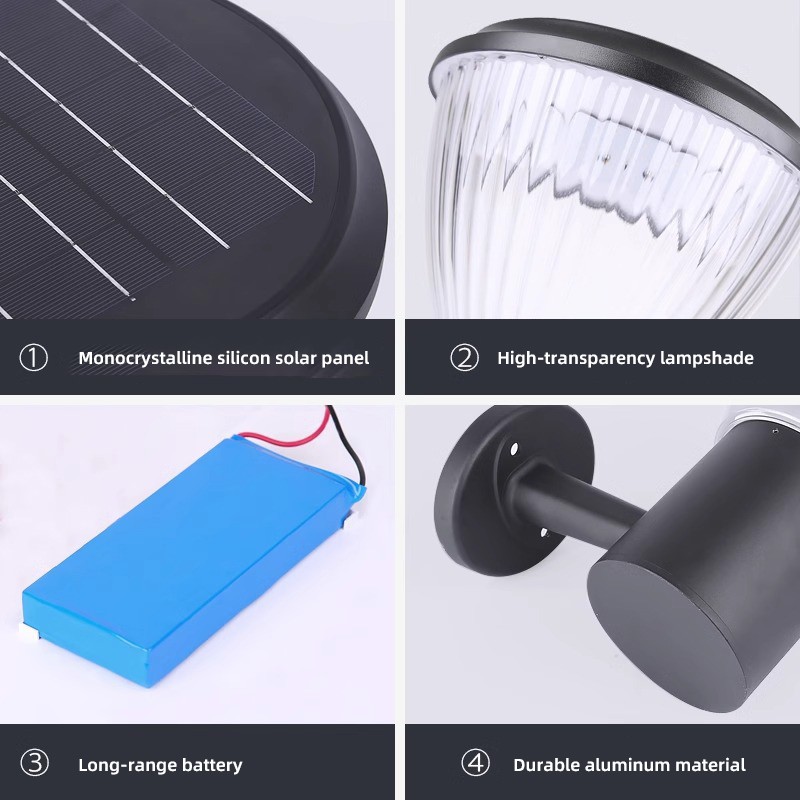 ① Monocrystalline silicon solar panel

② High-transparency lampshade

③ Long-range battery

④ Durable aluminum material