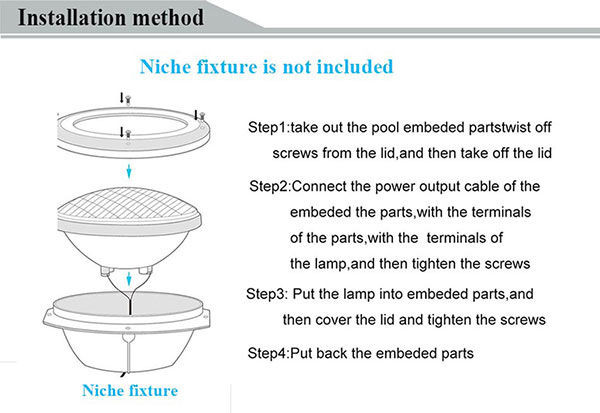 Installation method

Niche fixture is not included

Step1:take out the pool embeded partstwist off screws from the lid,and then take off the lid

Step2:Connect the power output cable of the embeded the parts,with the terminals of the parts,with the terminals of the lamp,and then tighten the screws

Step3: Put the lamp into embeded parts,and then cover the lid and tighten the screws

Step4:Put back the embeded parts

Niche fixture