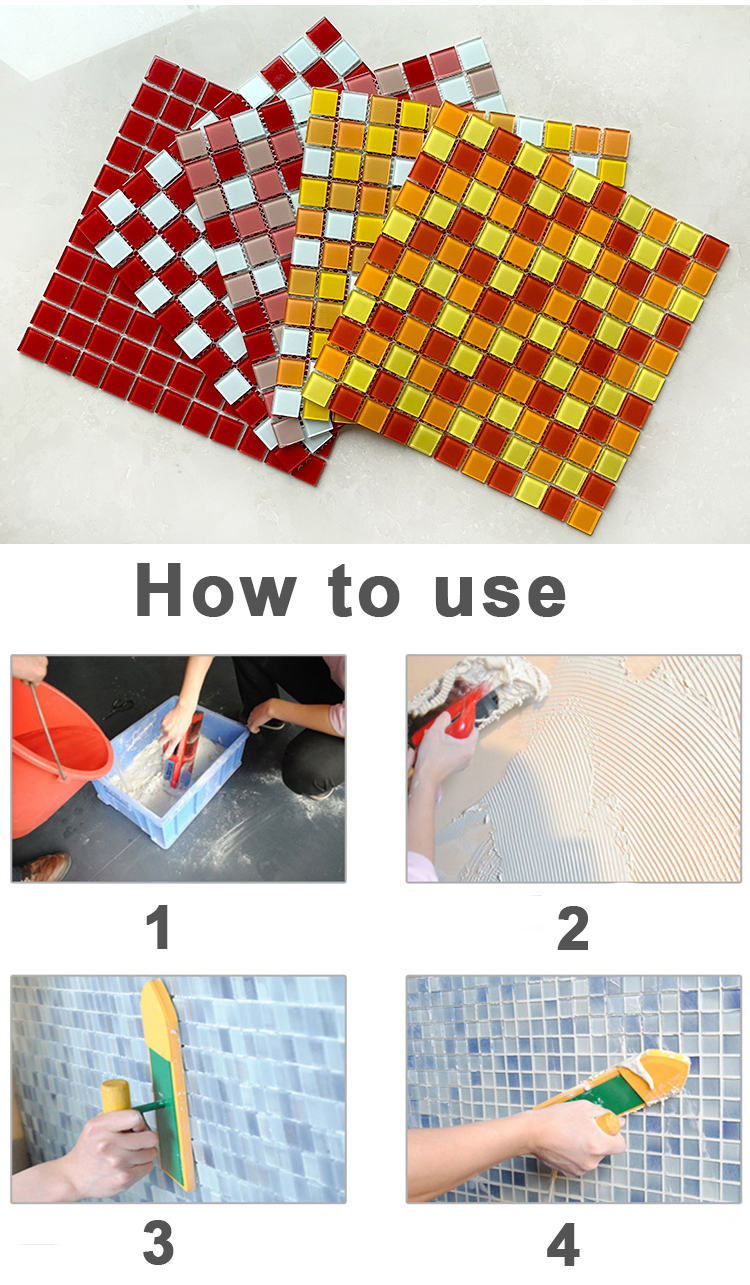 How to use

1

2

3

4